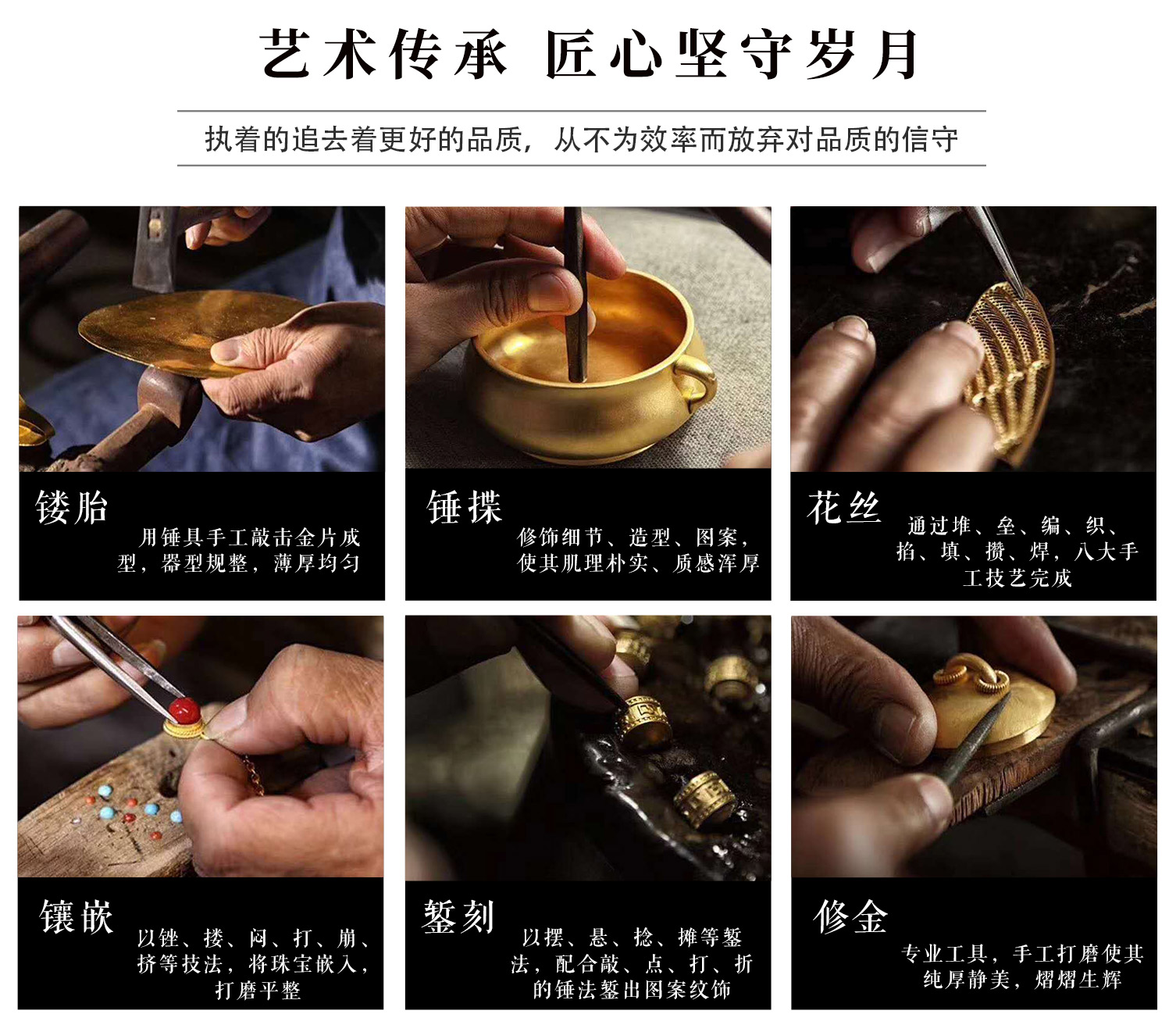 艺术传承 匠心坚守岁月

执着的追去着更好的品质，从不为效率而放弃对品质的信守

镂胎
用锤具手工敲击金片成型，器型规整，薄厚均匀

锤揲
修饰细节、造型、图案，使其肌理朴实、质感浑厚

花丝
通过堆、垒、编、织、掐、填、攒、焊，八大手工技艺完成

镶嵌
以锉、搂、闷、打、崩、挤等技法，将珠宝嵌入，打磨平整

錾刻
以摆、悬、捻、摊等錾法，配合敲、点、打、折的锤法錾出图案纹饰

修金
专业工具，手工打磨使其纯厚静美，熠熠生辉