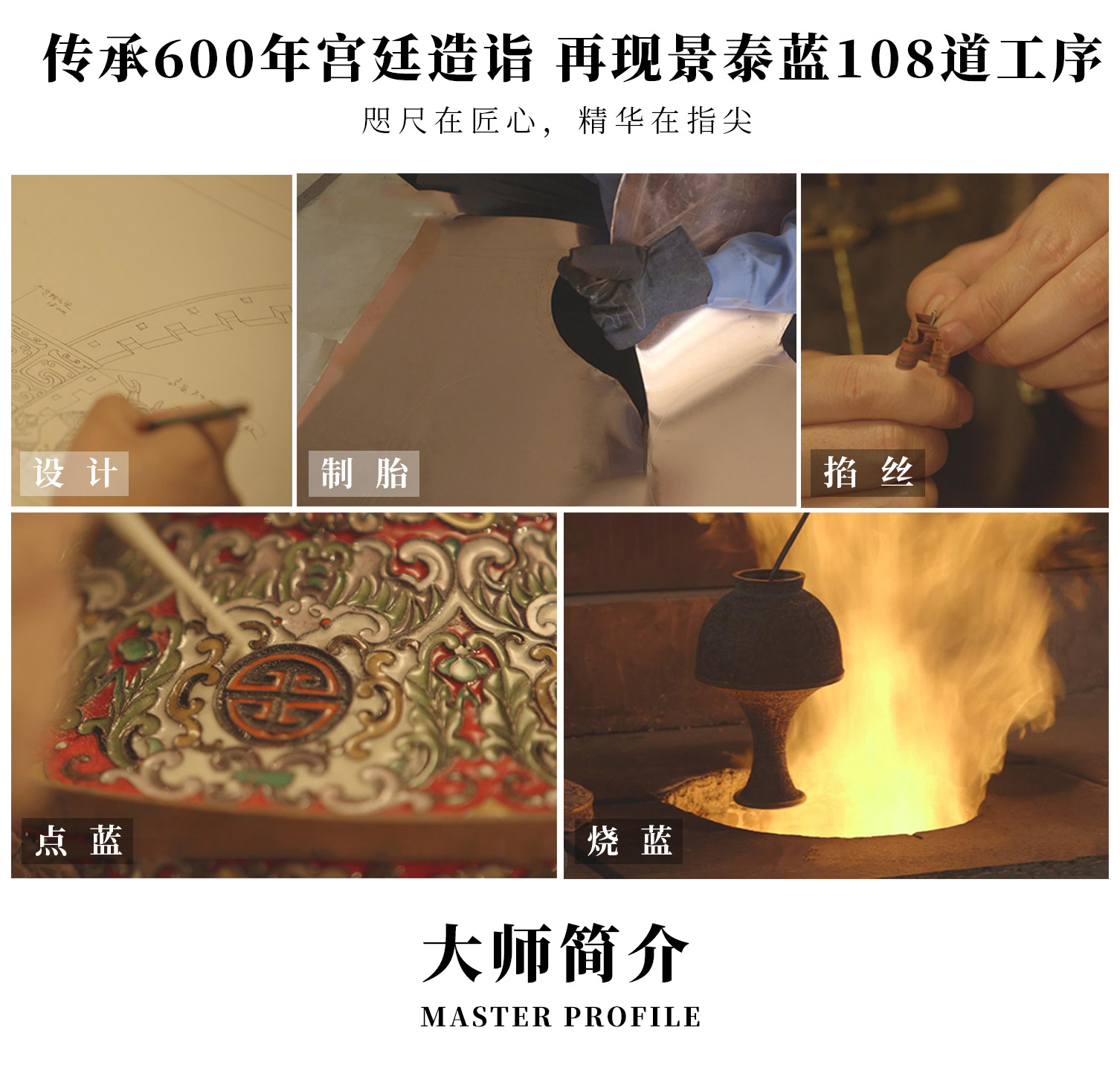 传承600年宫廷造诣 再现景泰蓝108道工序

咫尺在匠心，精华在指尖

设 计

制 胎

掐 丝

点 蓝

烧 蓝

大师简介

MASTER PROFILE