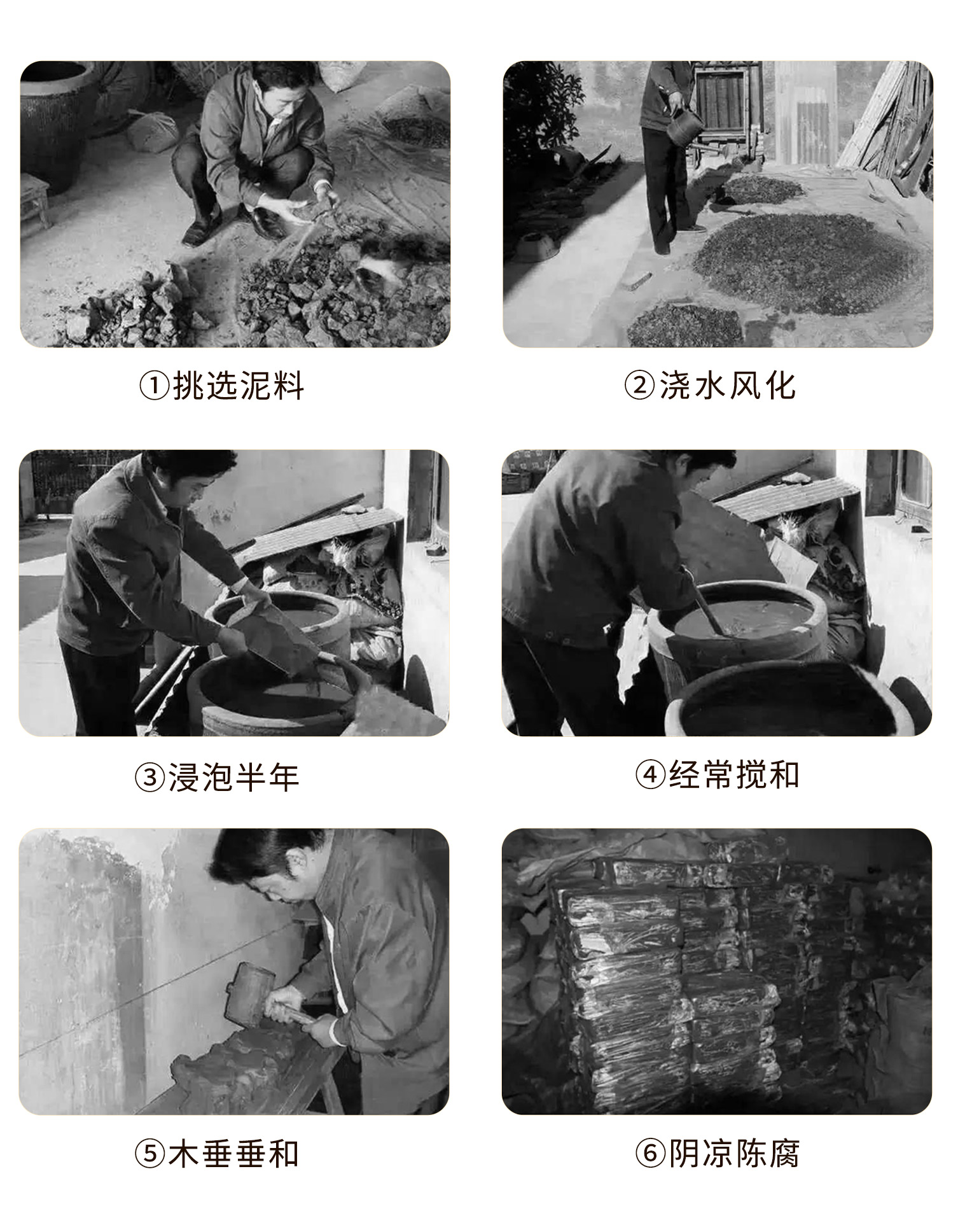 ①挑选泥料

②浇水风化

③浸泡半年

④经常搅和

⑤木垂垂和

⑥阴凉陈腐