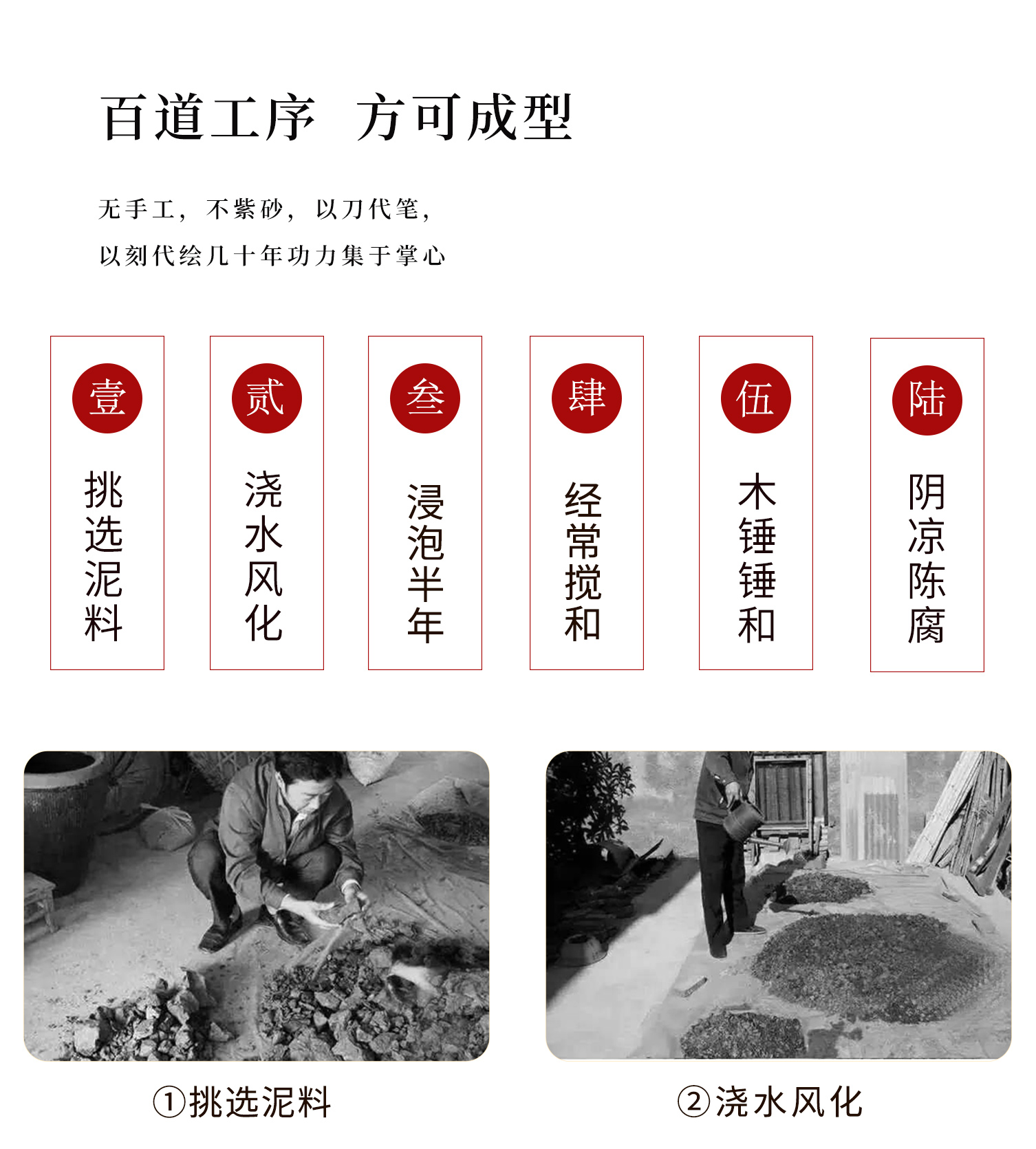 百道工序　方可成型

无手工，不紫砂，以刀代笔，
以刻代绘几十年功力集于掌心

壹
挑选泥料

贰
浇水风化

叁
浸泡半年

肆
经常搅和

伍
木锤锤和

陆
阴凉陈腐

①挑选泥料

②浇水风化