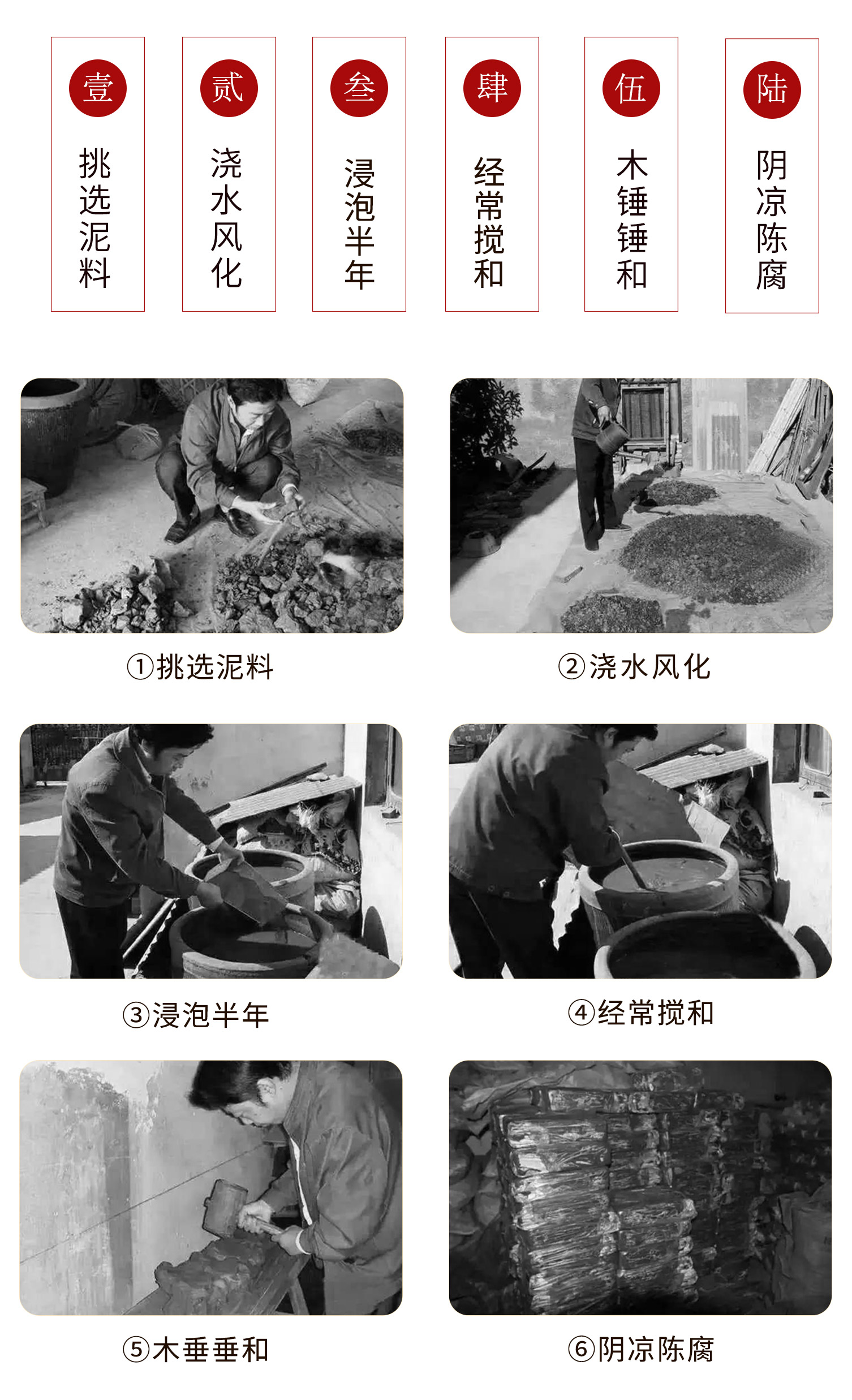 壹
挑选泥料

贰
浇水风化

叁
浸泡半年

肆
经常搅和

伍
木锤锤和

陆
阴凉陈腐

①挑选泥料

②浇水风化

③浸泡半年

④经常搅和

⑤木垂垂和

⑥阴凉陈腐