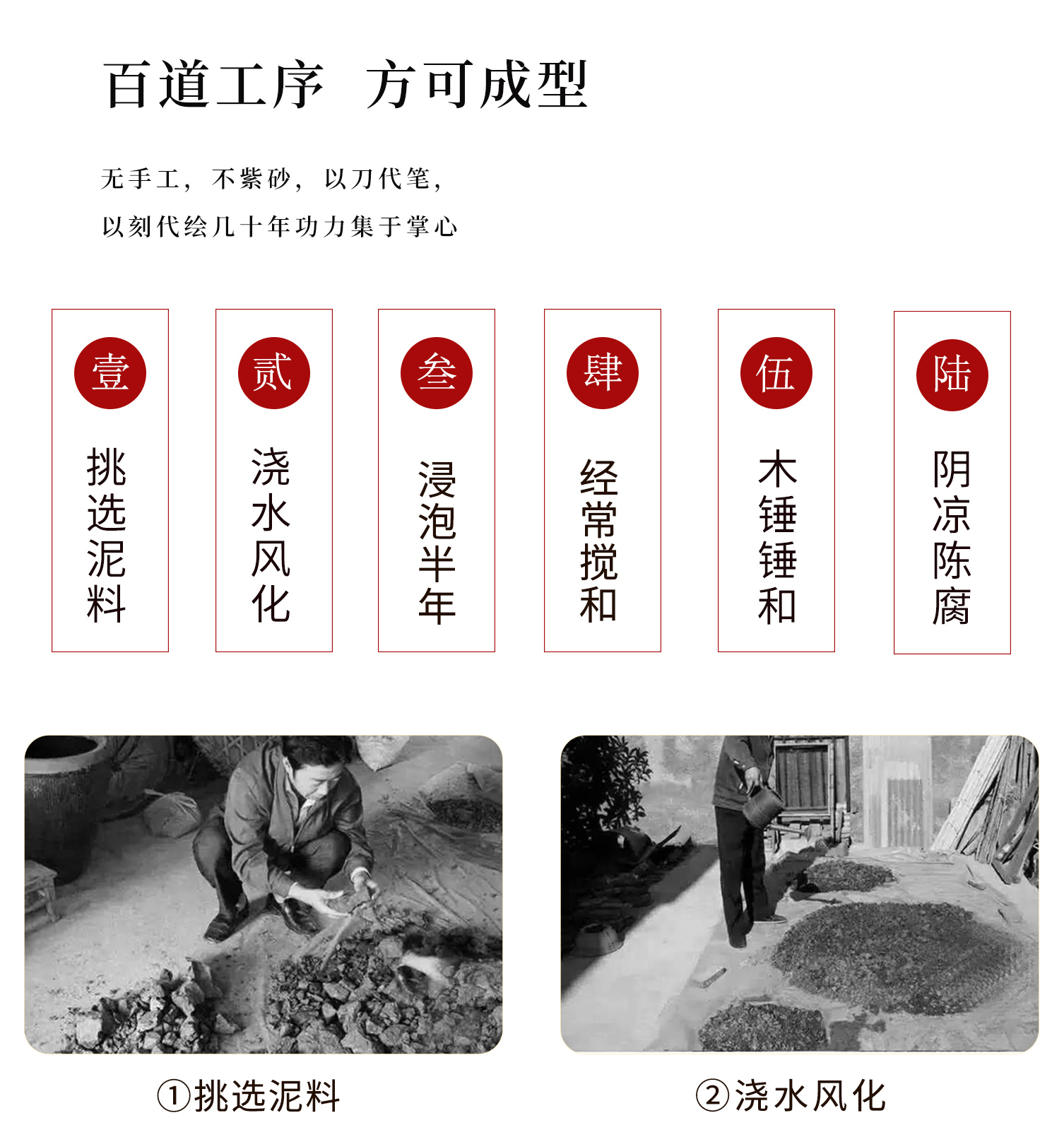 百道工序　方可成型

无手工，不紫砂，以刀代笔，
以刻代绘几十年功力集于掌心

壹
挑选泥料

贰
浇水风化

叁
浸泡半年

肆
经常搅和

伍
木锤锤和

陆
阴凉陈腐

①挑选泥料

②浇水风化