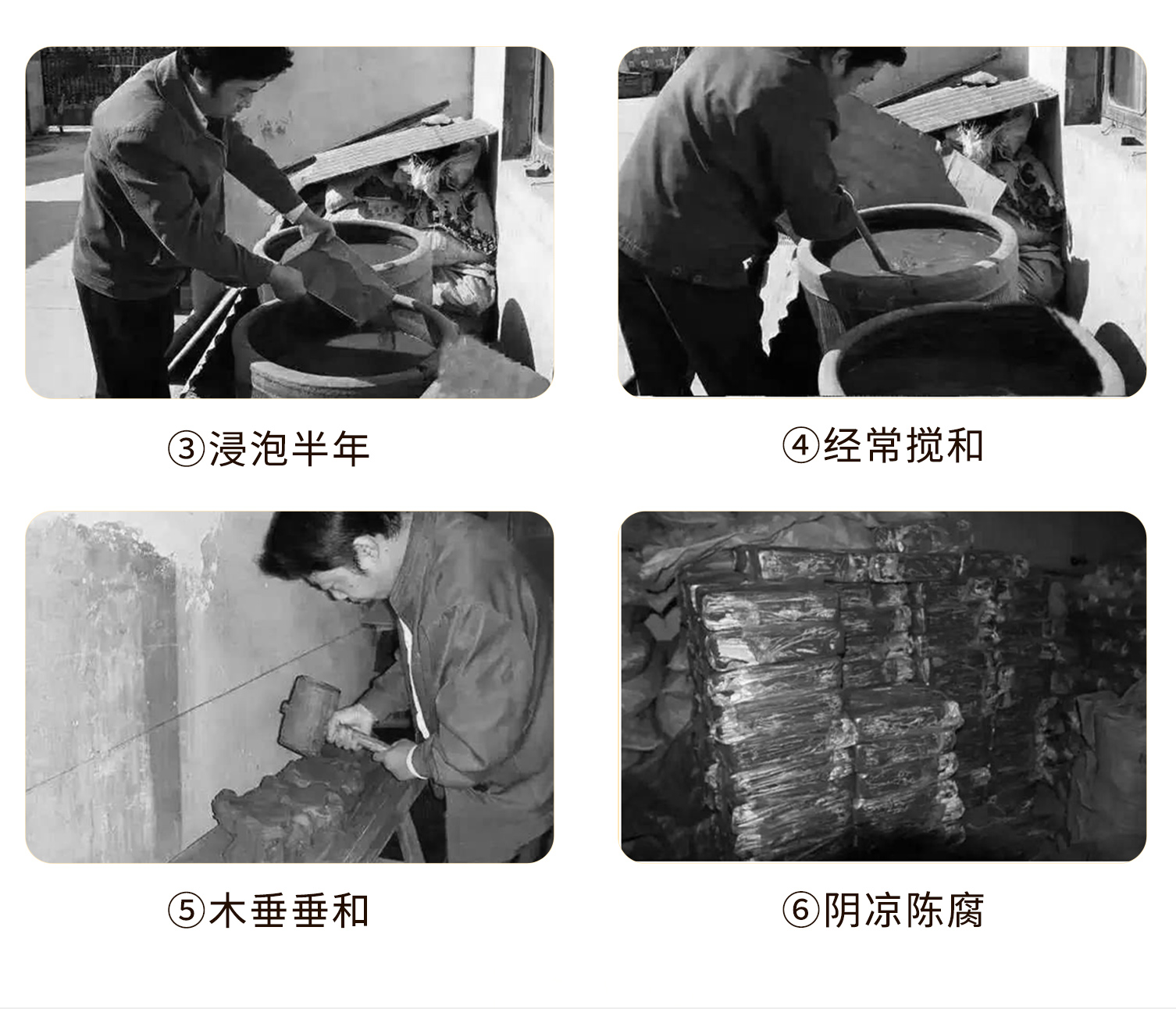 ③浸泡半年

④经常搅和

⑤木垂垂和

⑥阴凉陈腐