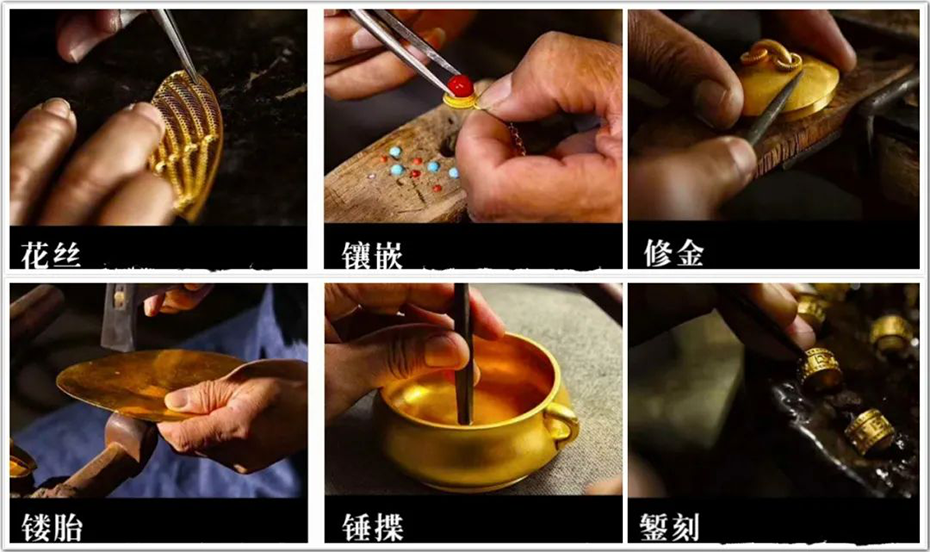 花丝

镶嵌

修金

镂胎

锤揲

錾刻