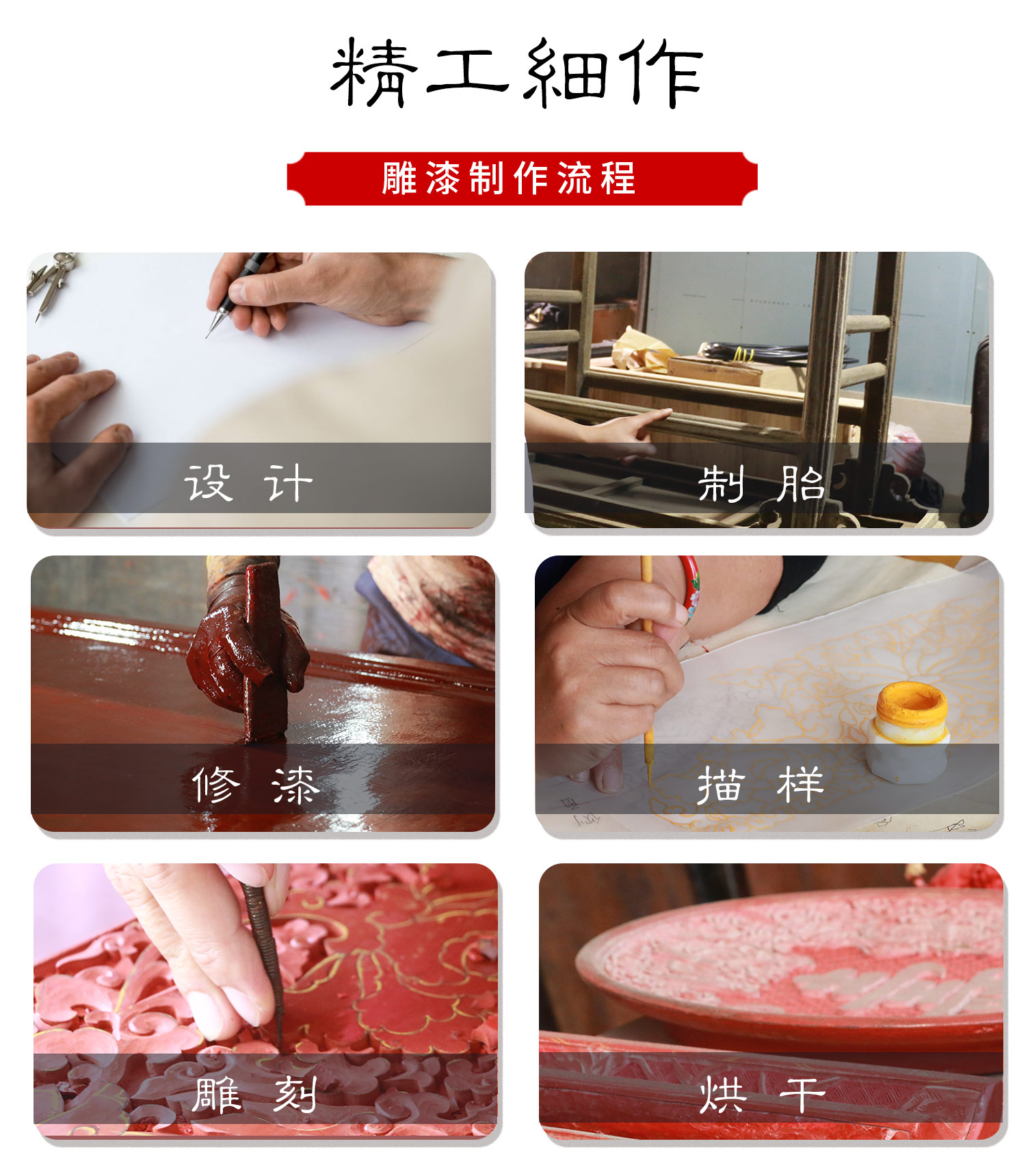 精工細作

雕漆制作流程

设 计

制 胎

修 漆

描 样

雕 刻

烘 干