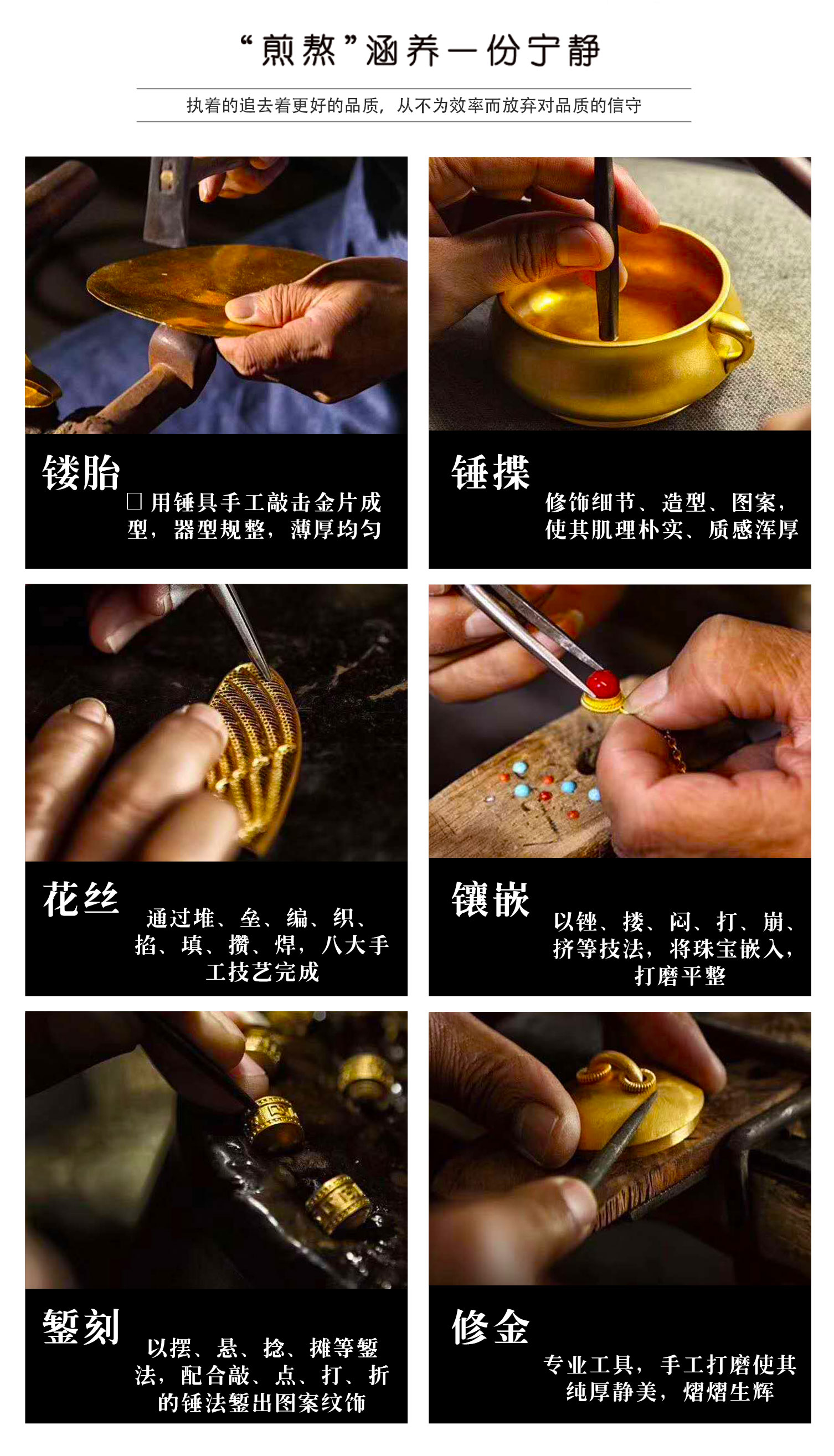 “煎熬”涵养一份宁静

执着的追去着更好的品质，从不为效率而放弃对品质的信守

镂胎

□用锤具手工敲击金片成型，器型规整，薄厚均匀

锤揲

修饰细节、造型、图案，使其肌理朴实、质感浑厚

花丝

通过堆、垒、编、织、掐、填、攒、焊，八大手工技艺完成

镶嵌

以锉、搂、闷、打、崩、挤等技法，将珠宝嵌入，打磨平整

錾刻

以摆、悬、捻、摊等錾法，配合敲、点、打、折的锤法錾出图案纹饰

修金

专业工具，手工打磨使其纯厚静美，熠熠生辉